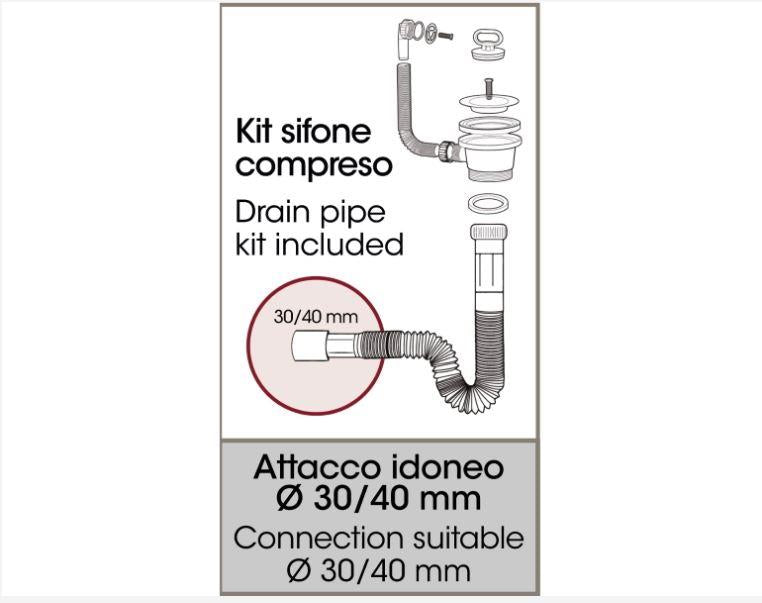 Kit sifone compreso

Drain pipe kit included

30/40 mm

Attacco idoneo
Ø 30/40 mm

Connection suitable
Ø 30/40 mm