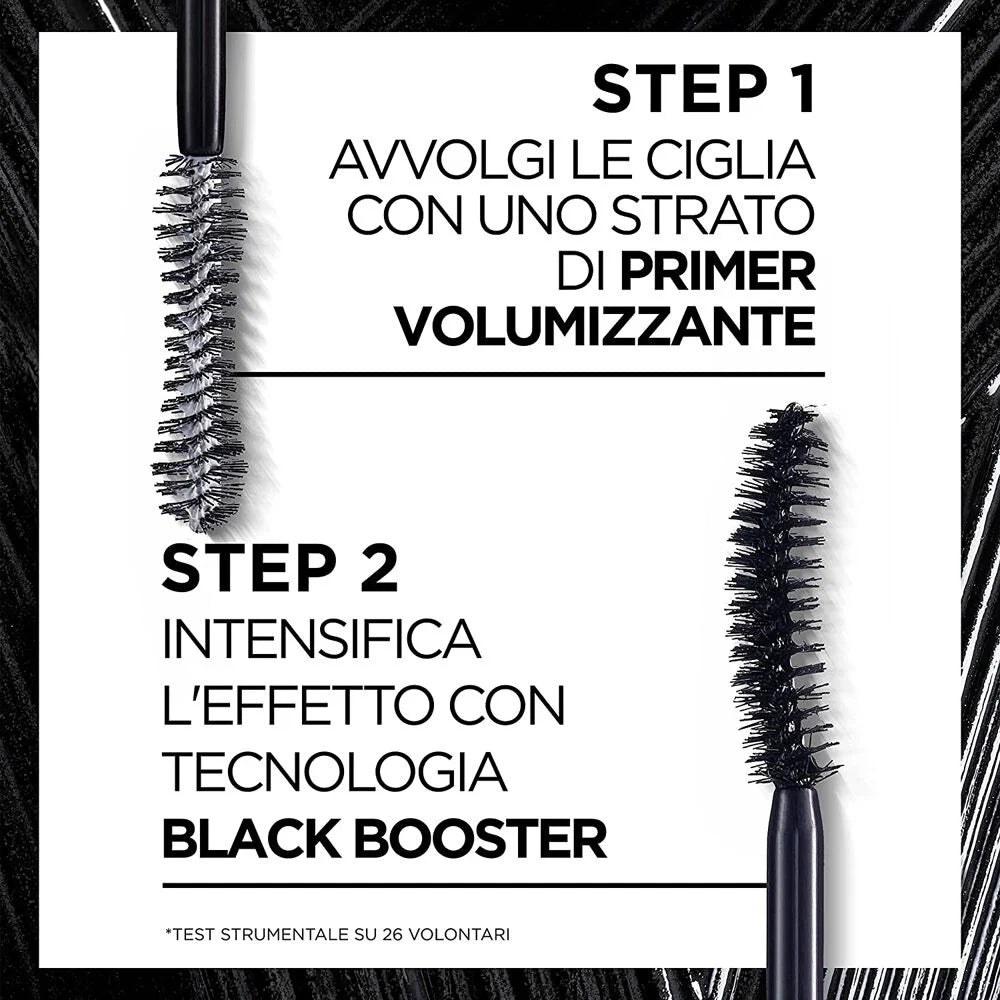 STEP 1
AVVOLGI LE CIGLIA CON UNO STRATO DI PRIMER VOLUMIZZANTE

STEP 2
INTENSIFICA L'EFFETTO CON TECNOLOGIA BLACK BOOSTER

*TEST STRUMENTALE SU 26 VOLONTARI