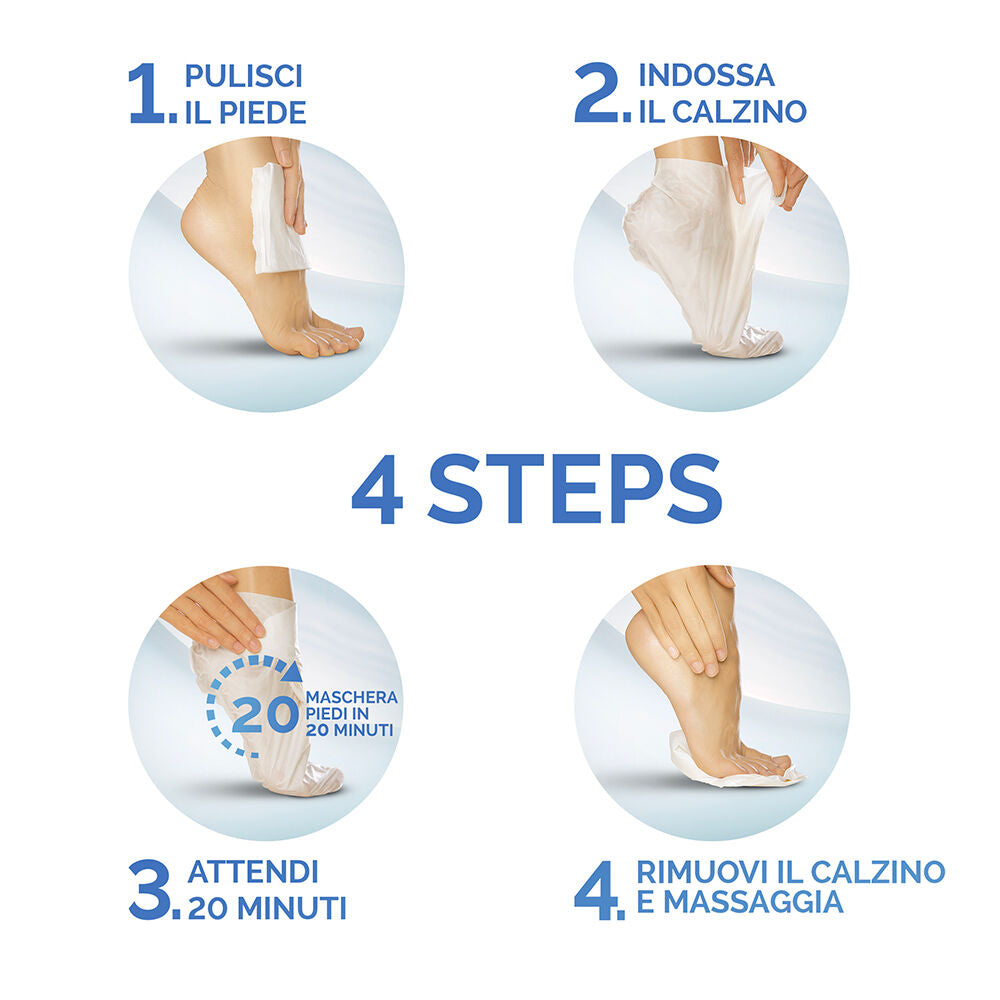 1. PULISCI IL PIEDE

2. INDOSSA IL CALZINO

4 STEPS

20 MASCHERA PIEDI IN 20 MINUTI

3. ATTENDI 20 MINUTI

4. RIMUOVI IL CALZINO E MASSAGGIA