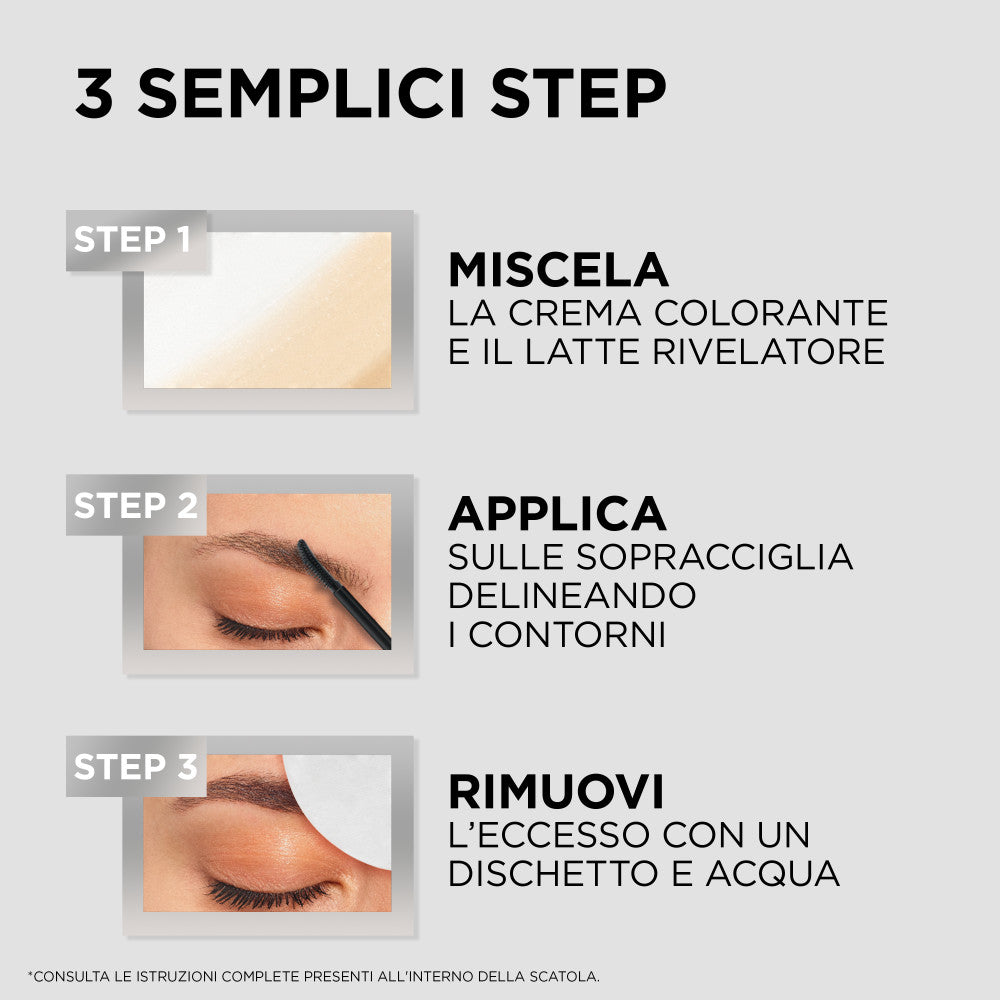 3 SEMPLICI STEP

STEP 1

MISCELA
LA CREMA COLORANTE E IL LATTE RIVELATORE

STEP 2

APPLICA
SULLE SOPRACCIGLIA DELINEANDO I CONTORNI

STEP 3

RIMUOVI
L'ECCESSO CON UN DISCHETTO E ACQUA

*CONSULTA LE ISTRUZIONI COMPLETE PRESENTI ALL'INTERNO DELLA SCATOLA.